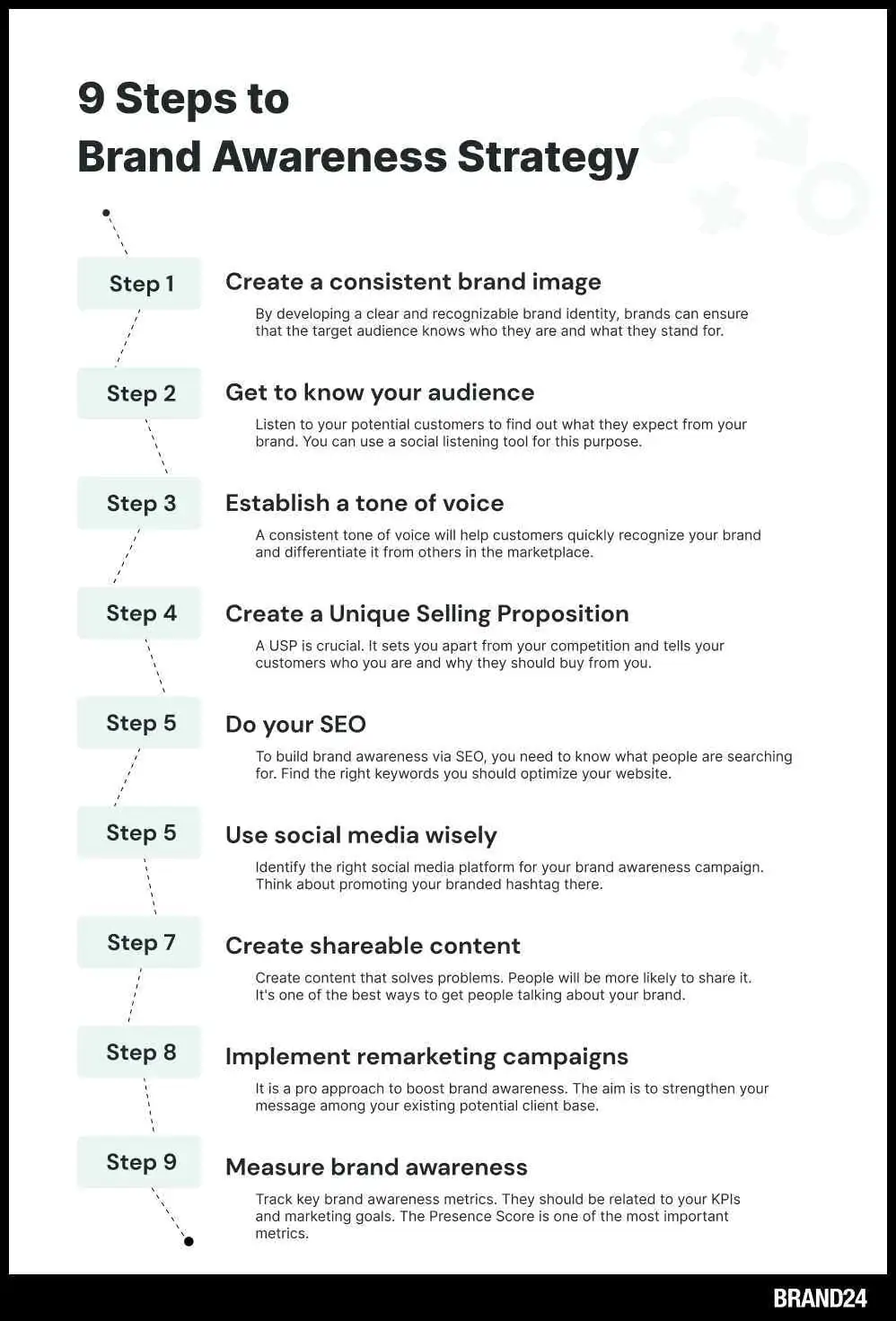 9 Steps to
Brand Awareness Strategy

Step 1

Create a consistent brand image

By developing a clear and recognizable brand identity, brands can ensure that the target audience knows who they are and what they stand for.

Step 2

Get to know your audience

Listen to your potential customers to find out what they expect from your brand. You can use a social listening tool for this purpose.

Step 3

Establish a tone of voice

A consistent tone of voice will help customers quickly recognize your brand and differentiate it from others in the marketplace.

Step 4

Create a Unique Selling Proposition

A USP is crucial. It sets you apart from your competition and tells your customers who you are and why they should buy from you.

Step 5

Do your SEO

To build brand awareness via SEO, you need to know what people are searching for. Find the right keywords you should optimize your website.

Step 5

Use social media wisely

Identify the right social media platform for your brand awareness campaign. Think about promoting your branded hashtag there.

Step 7

Create shareable content

Create content that solves problems. People will be more likely to share it. It's one of the best ways to get people talking about your brand.

Step 8

Implement remarketing campaigns

It is a pro approach to boost brand awareness. The aim is to strengthen your message among your existing potential client base.

Step 9

Measure brand awareness

Track key brand awareness metrics. They should be related to your KPIs and marketing goals. The Presence Score is one of the most important metrics.

BRAND24